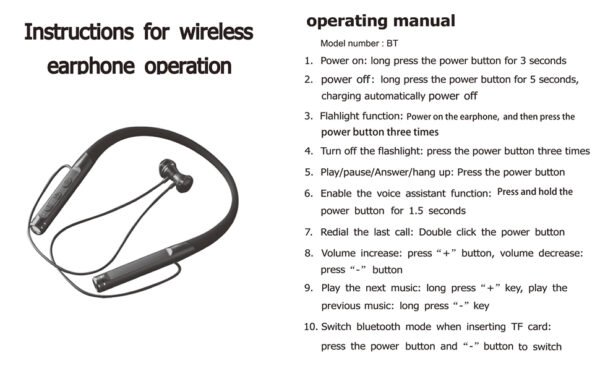 Instructions for wireless earphone operation

operating manual

Model number : BT

1. Power on: long press the power button for 3 seconds
2. power off: long press the power button for 5 seconds, charging automatically power off
3. Flahlight function: Power on the earphone, and then press the power button three times
4. Turn off the flashlight: press the power button three times
5. Play/pause/Answer/hang up: Press the power button
6. Enable the voice assistant function: Press and hold the power button for 1.5 seconds
7. Redial the last call: Double click the power button
8. Volume increase: press "+" button, volume decrease: press "-" button
9. Play the next music: long press "+" key, play the previous music: long press "-" key
10. Switch bluetooth mode when inserting TF card: press the power button and "-" button to switch